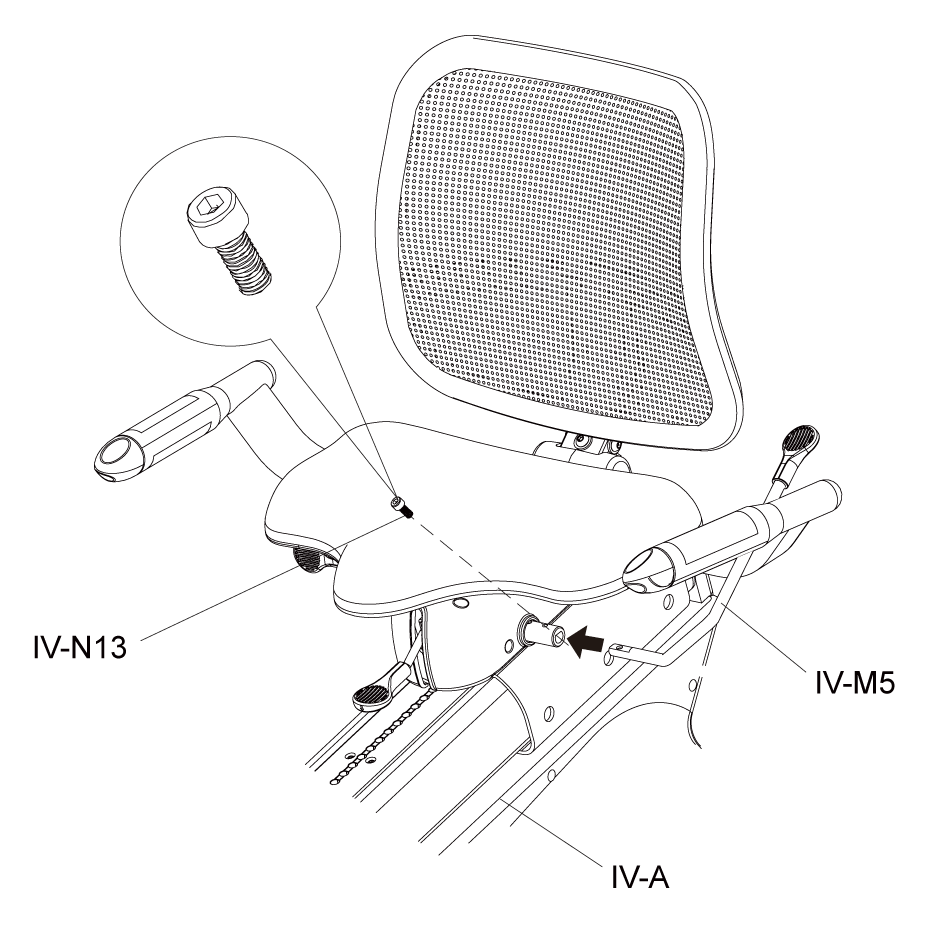 IV-N13

IV-M5

IV-A